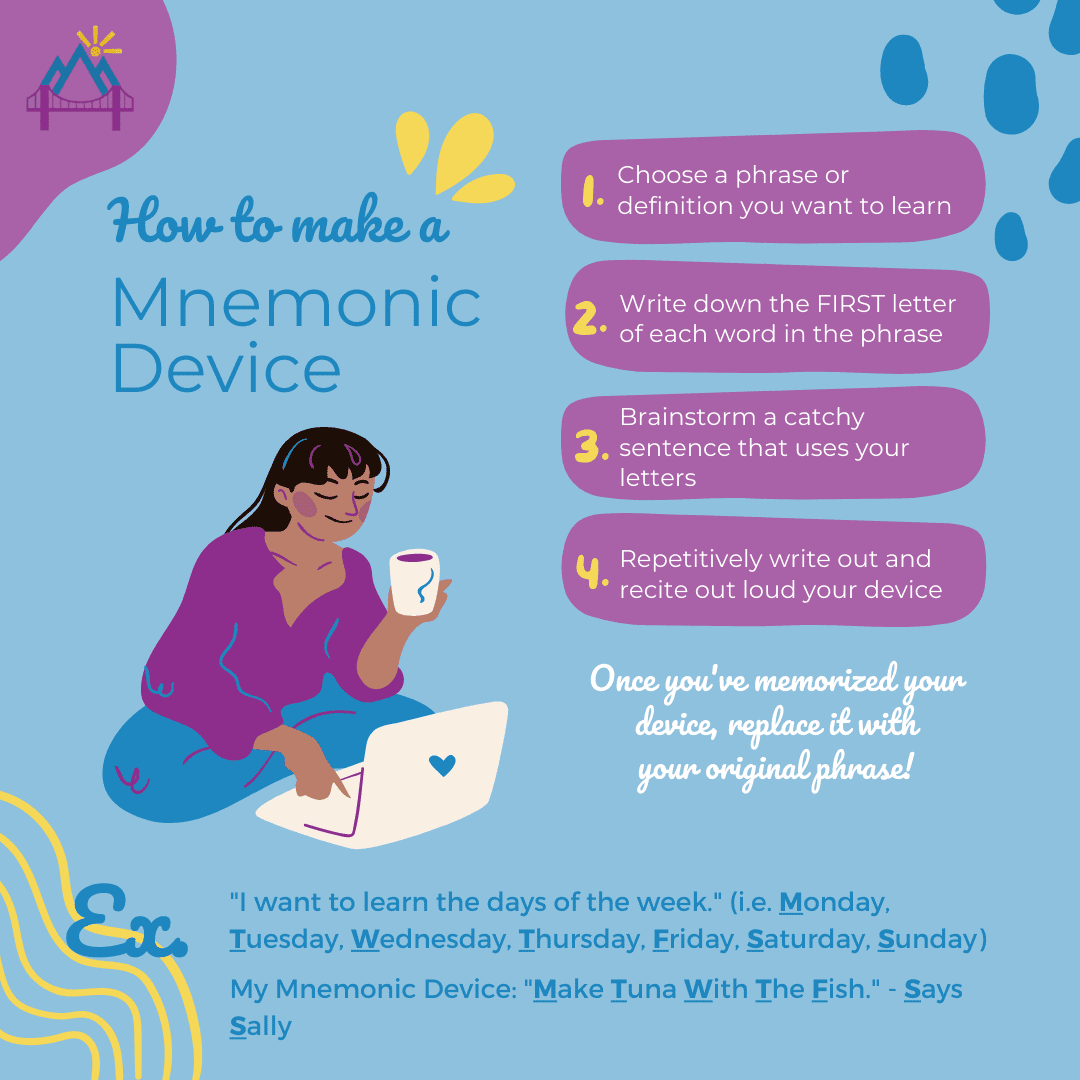 How to make a

Mnemonic Device

1. Choose a phrase or definition you want to learn

2. Write down the FIRST letter of each word in the phrase

3. Brainstorm a catchy sentence that uses your letters

4. Repetitively write out and recite out loud your device

Once you've memorized your device, replace it with your original phrase!

Ex.

"I want to learn the days of the week." (i.e. Monday, Tuesday, Wednesday, Thursday, Friday, Saturday, Sunday)

My Mnemonic Device: "Make Tuna With The Fish." - Says Sally